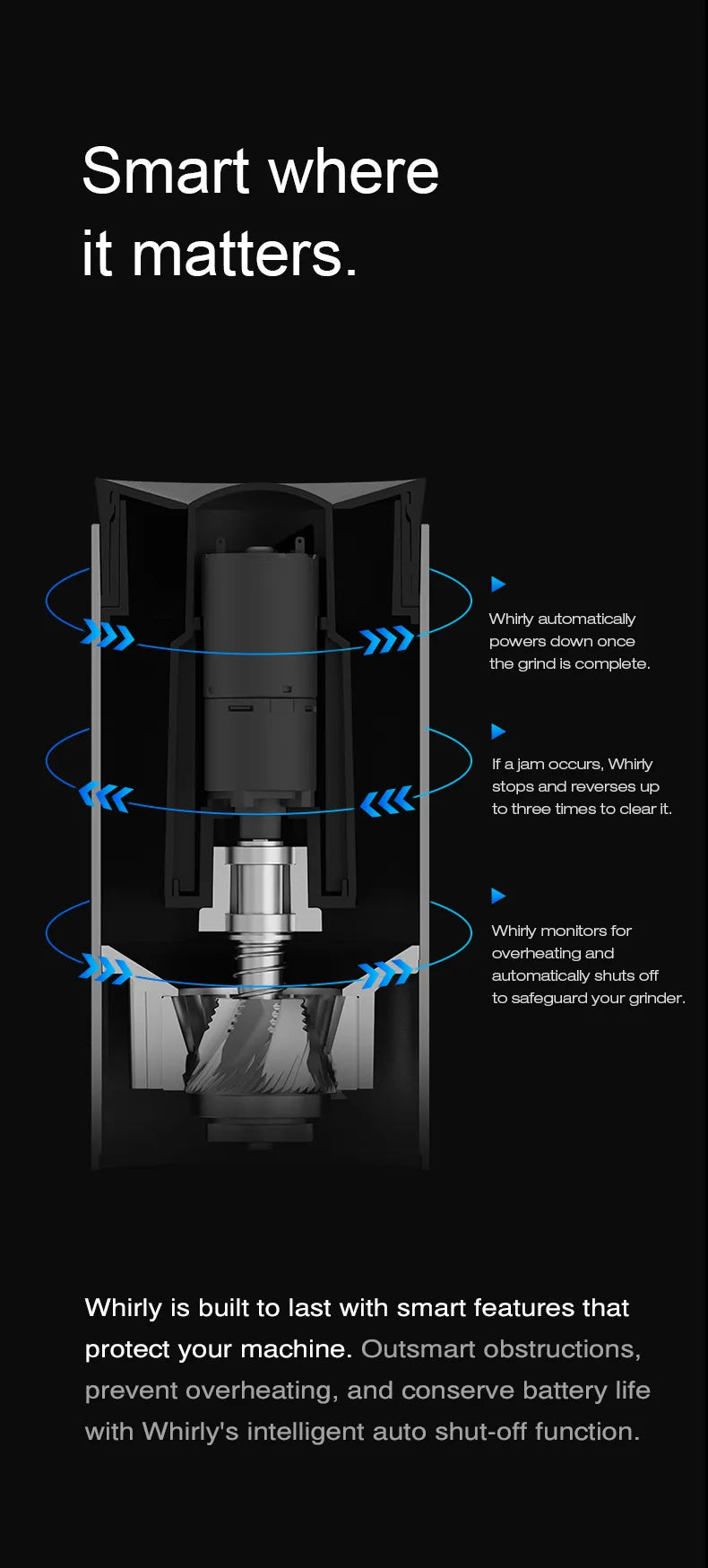 Smart where it matters.

Whirly automatically powers down once the grind is complete.

If a jam occurs, Whirly stops and reverses up to three times to clear it.

Whirly monitors for overheating and automatically shuts off to safeguard your grinder.

Whirly is built to last with smart features that protect your machine. Outsmart obstructions, prevent overheating, and conserve battery life with Whirly's intelligent auto shut-off function.