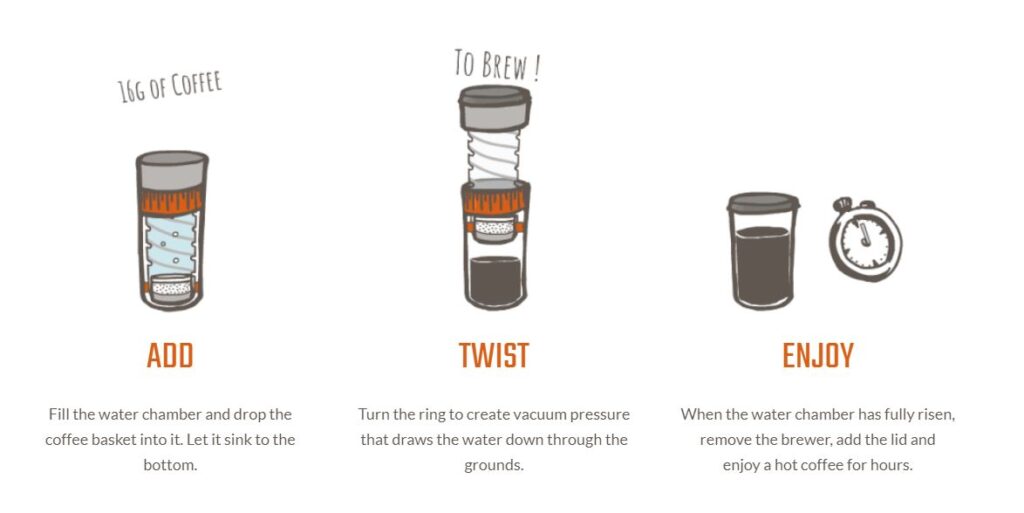 16G OF COFFEE

ADD

Fill the water chamber and drop the coffee basket into it. Let it sink to the bottom.

TO BREW !

TWIST

Turn the ring to create vacuum pressure that draws the water down through the grounds.

ENJOY

When the water chamber has fully risen, remove the brewer, add the lid and enjoy a hot coffee for hours.