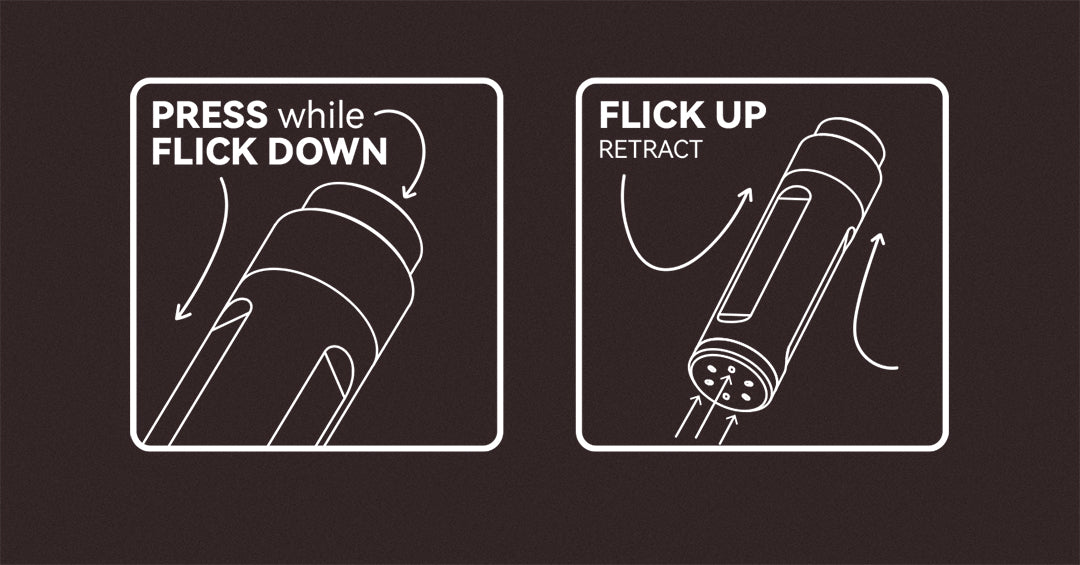 PRESS while FLICK DOWN

FLICK UP
RETRACT